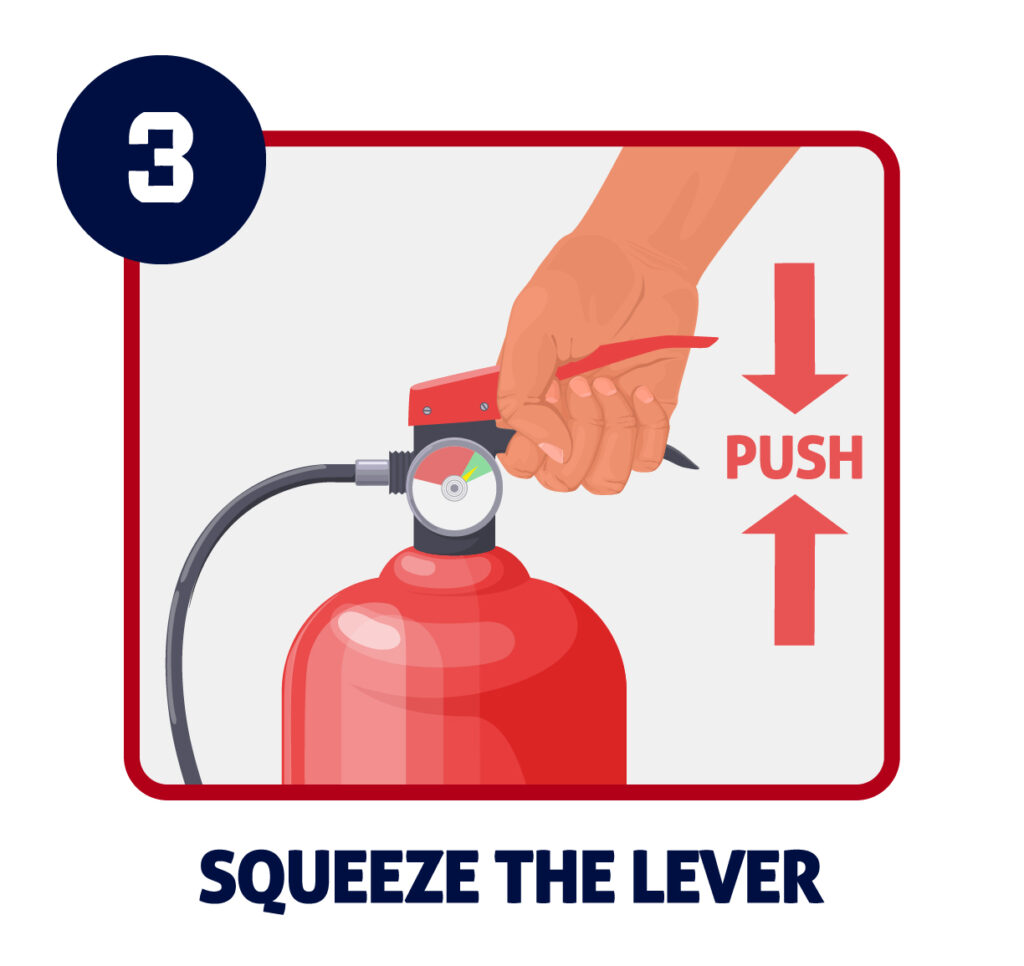 3

PUSH

SQUEEZE THE LEVER